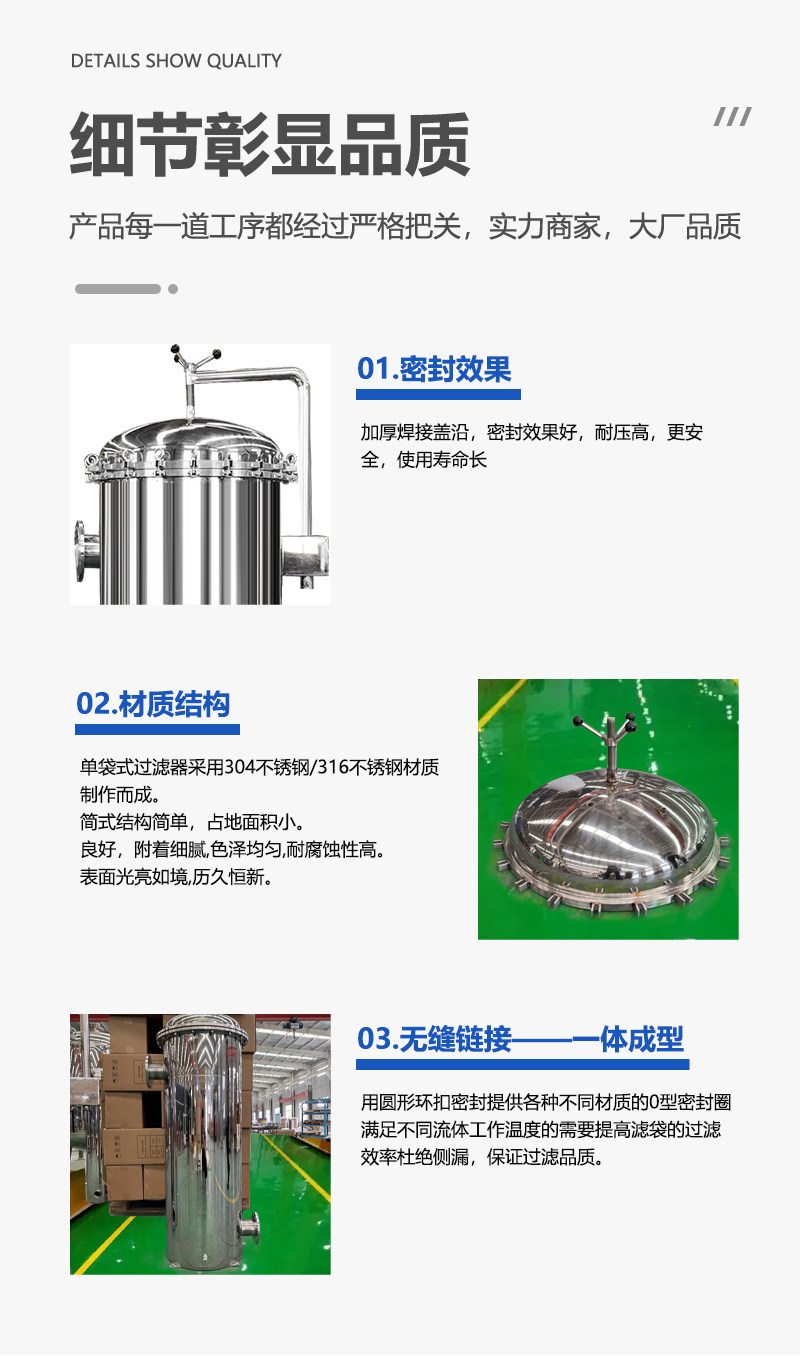 DETAILS SHOW QUALITY

细节彰显品质

///

产品每一道工序都经过严格把关，实力商家，大厂品质

01.密封效果

加厚焊接盖沿，密封效果好，耐压高，更安全，使用寿命长

02.材质结构

单袋式过滤器采用304不锈钢/316不锈钢材质制作而成。
简式结构简单，占地面积小。
良好，附着细腻,色泽均匀,耐腐蚀性高。
表面光亮如境,历久恒新。

03.无缝链接——一体成型

用圆形环扣密封提供各种不同材质的0型密封圈满足不同流体工作温度的需要提高滤袋的过滤效率杜绝侧漏，保证过滤品质。